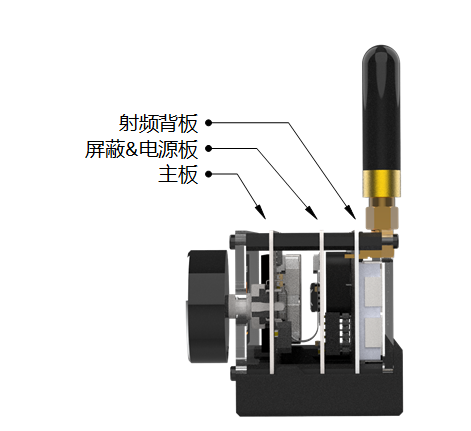 射频背板
屏蔽&电源板
主板